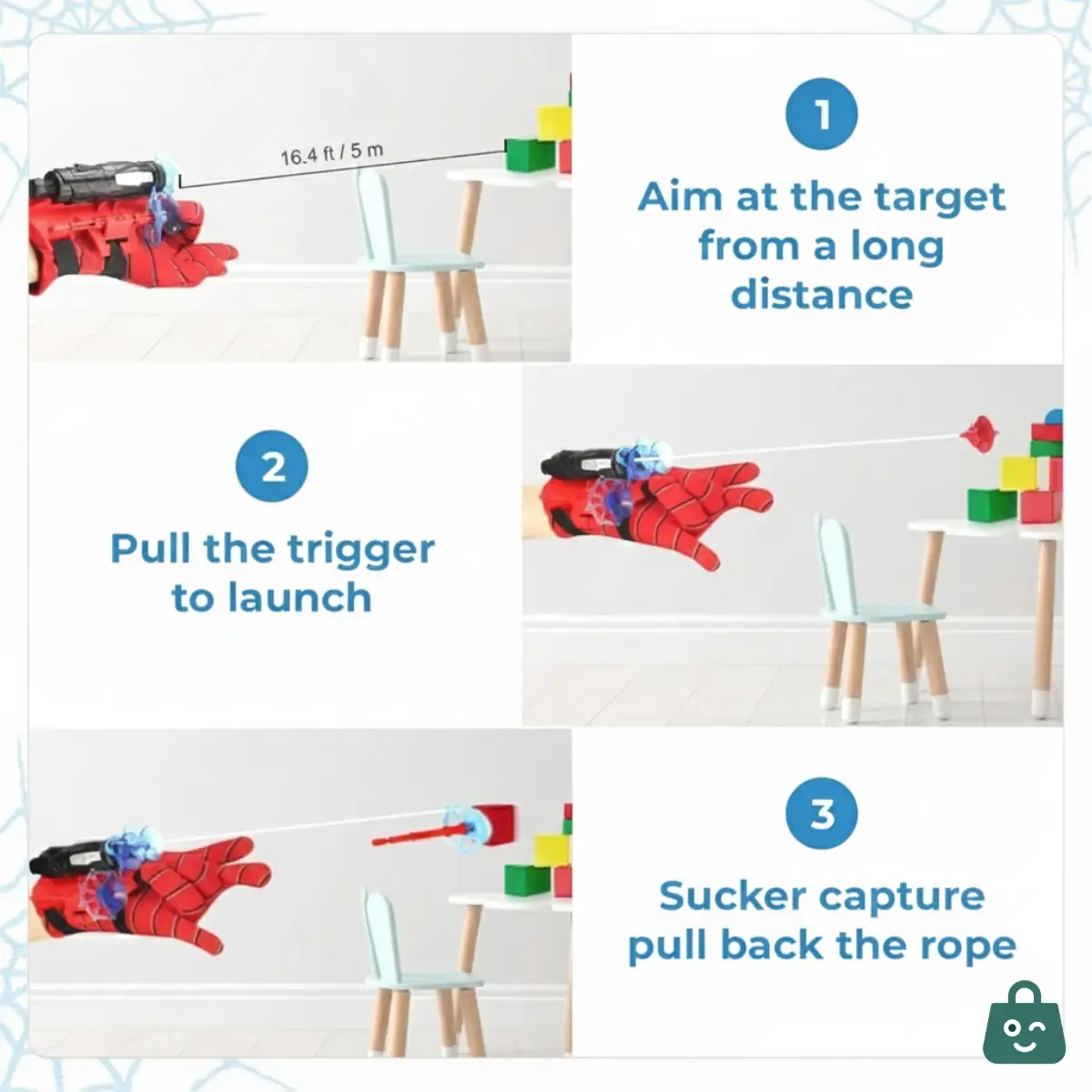 16.4 ft / 5 m

1

Aim at the target from a long distance

2

Pull the trigger to launch

3

Sucker capture pull back the rope