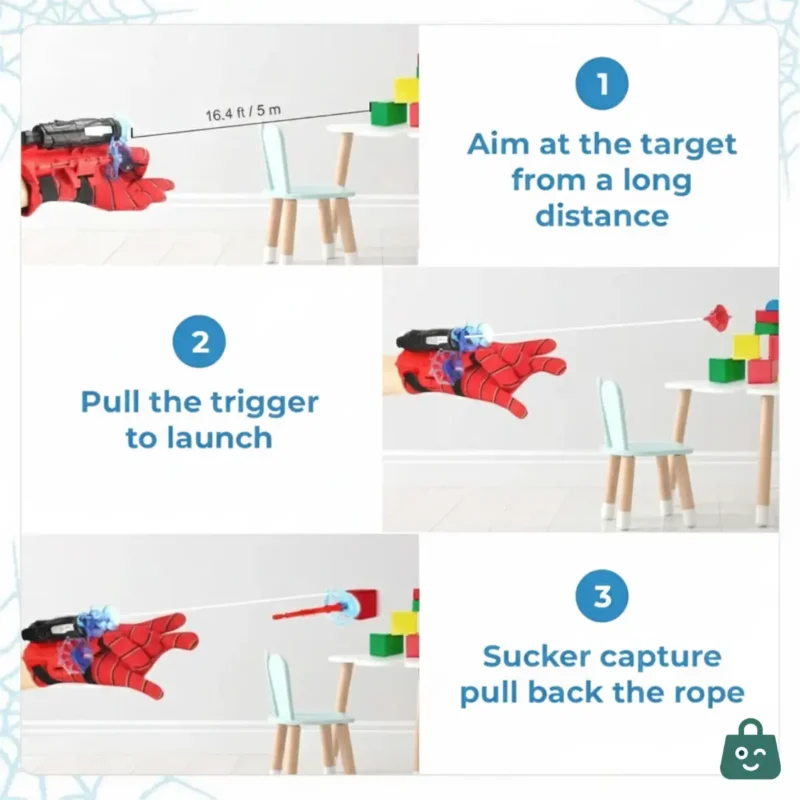 16.4 ft / 5 m

1

Aim at the target from a long distance

2

Pull the trigger to launch

3

Sucker capture pull back the rope