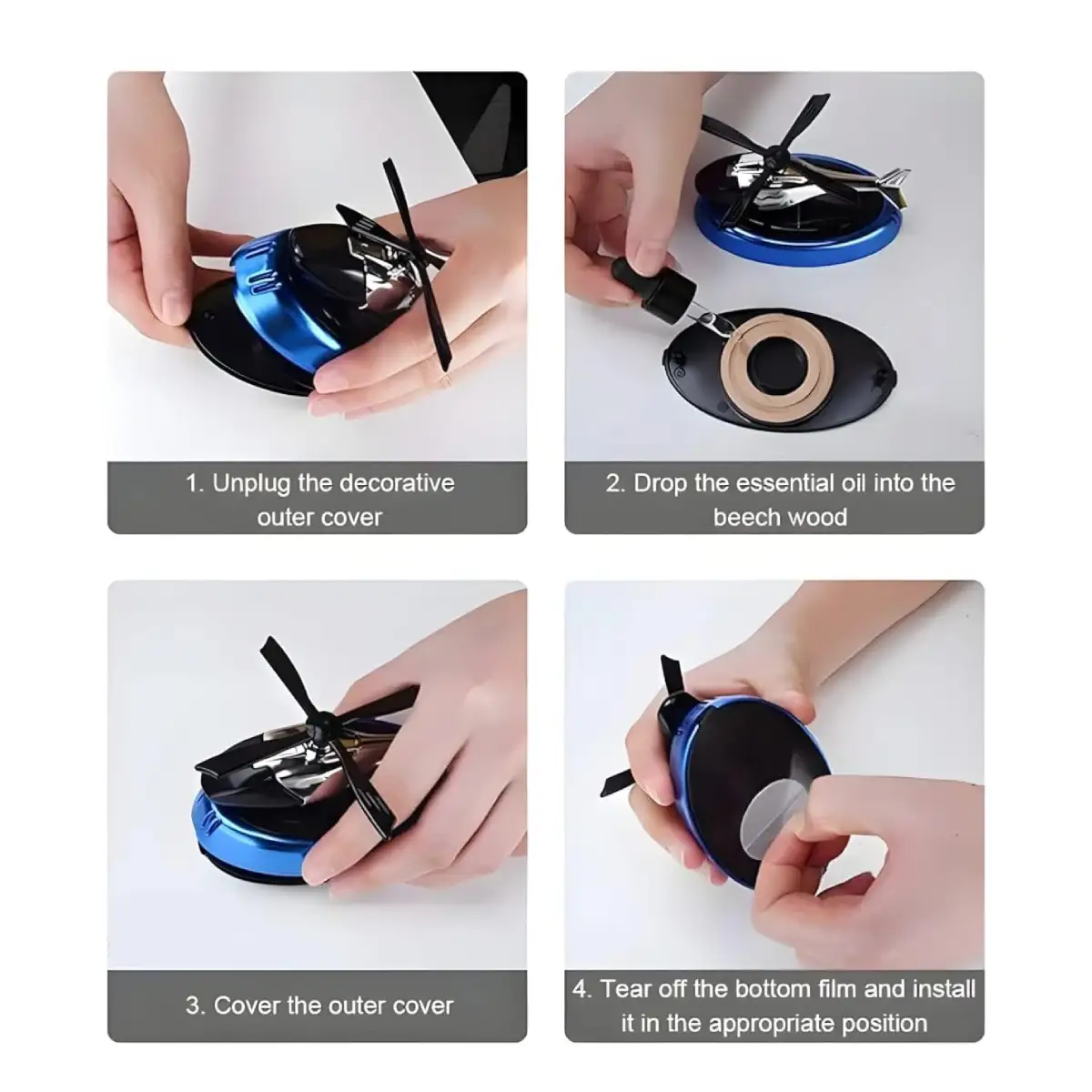 1. Unplug the decorative outer cover

2. Drop the essential oil into the beech wood

3. Cover the outer cover

4. Tear off the bottom film and install it in the appropriate position