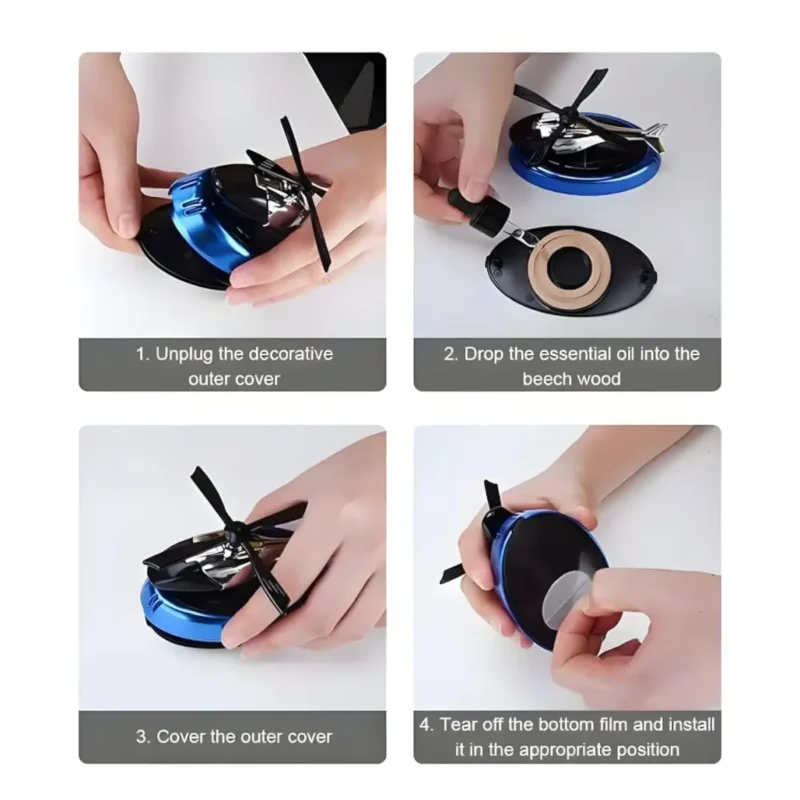 1. Unplug the decorative outer cover

2. Drop the essential oil into the beech wood

3. Cover the outer cover

4. Tear off the bottom film and install it in the appropriate position