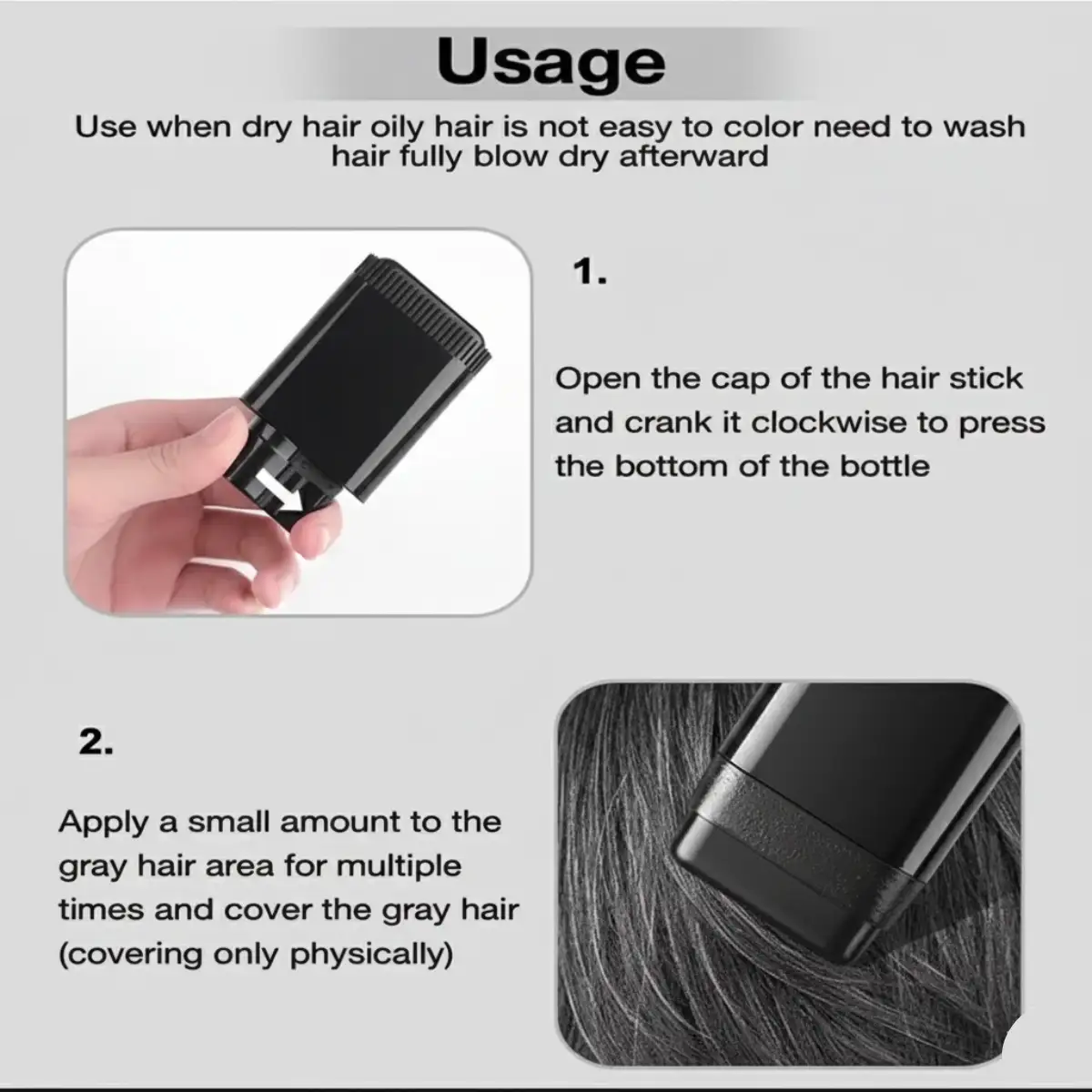 Usage

Use when dry hair oily hair is not easy to color need to wash hair fully blow dry afterward

1.

Open the cap of the hair stick and crank it clockwise to press the bottom of the bottle

2.

Apply a small amount to the gray hair area for multiple times and cover the gray hair (covering only physically)