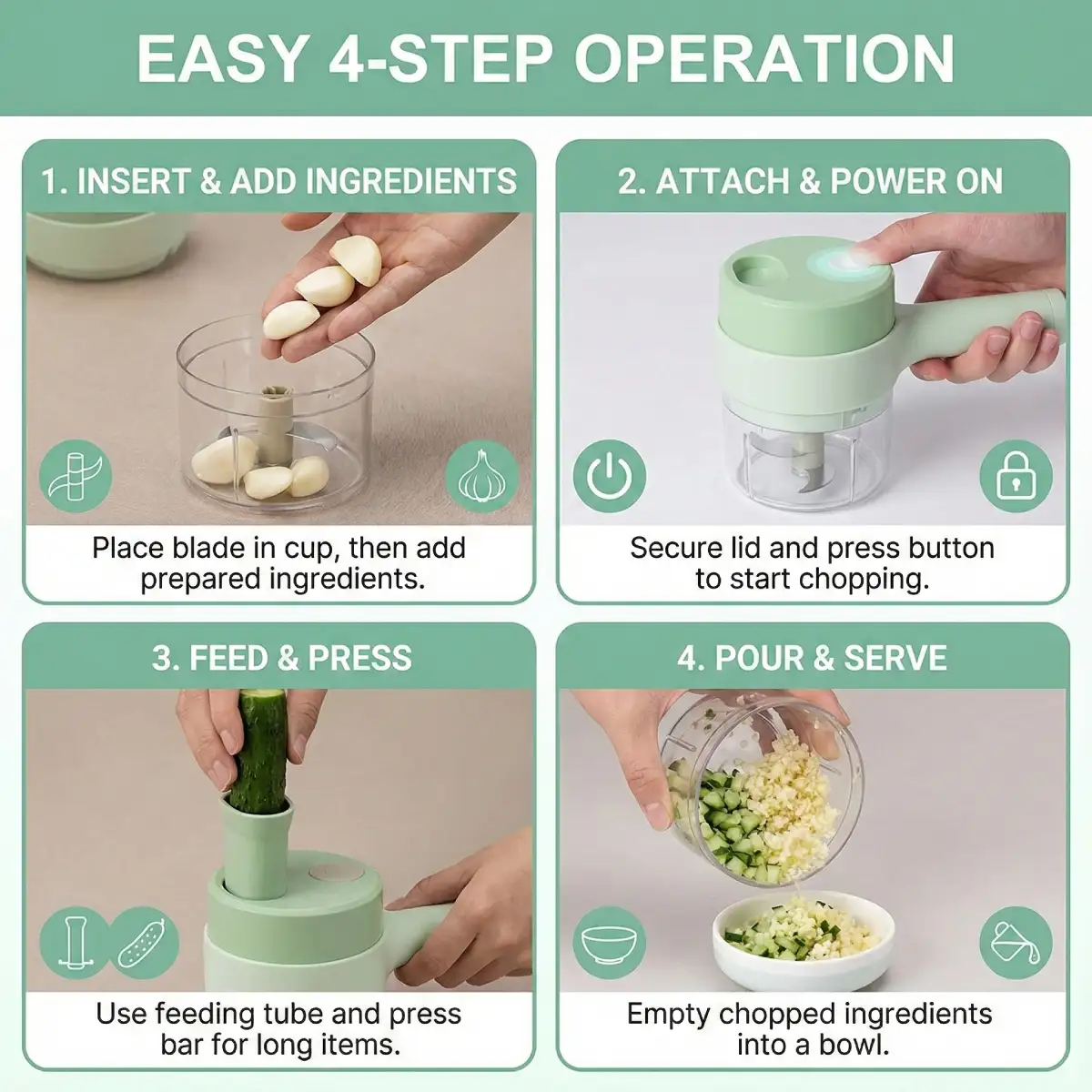 EASY 4-STEP OPERATION

1. INSERT & ADD INGREDIENTS

Place blade in cup, then add prepared ingredients.

2. ATTACH & POWER ON

Secure lid and press button to start chopping.

3. FEED & PRESS

Use feeding tube and press bar for long items.

4. POUR & SERVE

Empty chopped ingredients into a bowl.