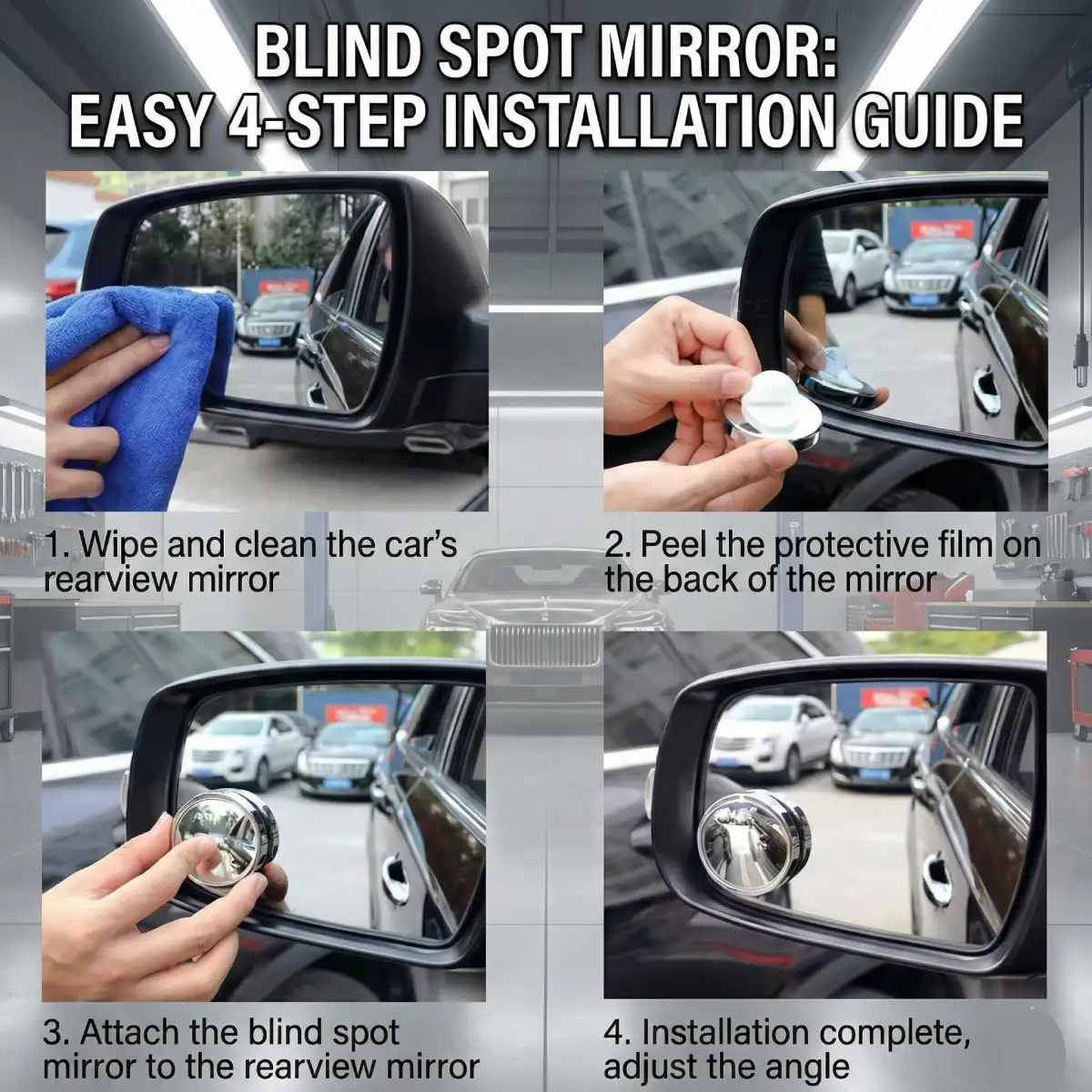 BLIND SPOT MIRROR:
EASY 4-STEP INSTALLATION GUIDE

1. Wipe and clean the car's rearview mirror

2. Peel the protective film on the back of the mirror

3. Attach the blind spot mirror to the rearview mirror

4. Installation complete, adjust the angle