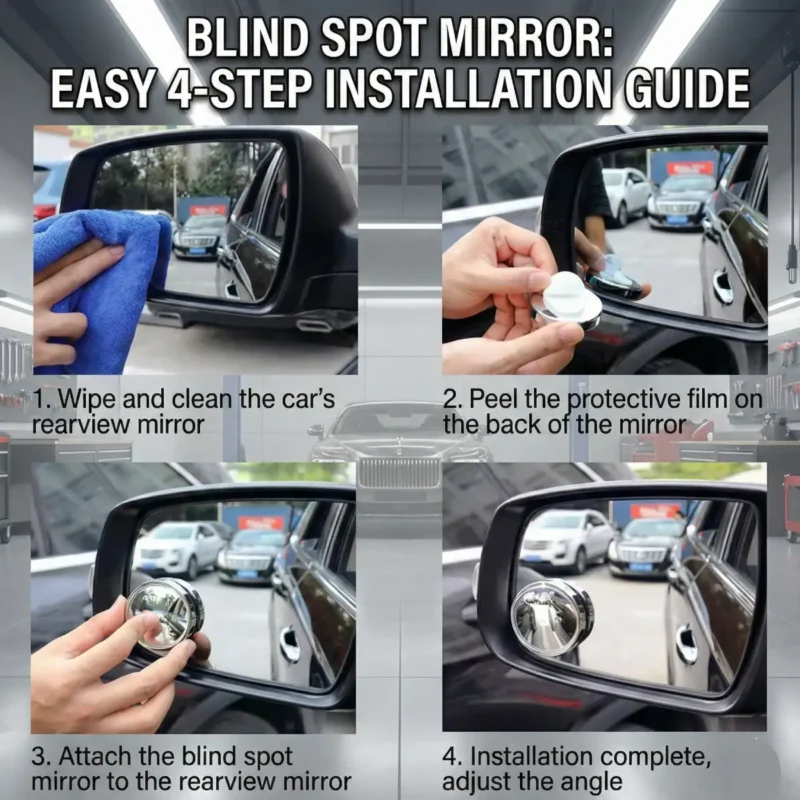 BLIND SPOT MIRROR:
EASY 4-STEP INSTALLATION GUIDE

1. Wipe and clean the car's rearview mirror

2. Peel the protective film on the back of the mirror

3. Attach the blind spot mirror to the rearview mirror

4. Installation complete, adjust the angle